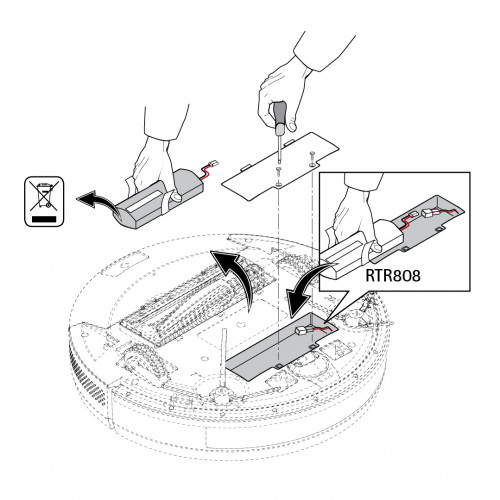 RTR808